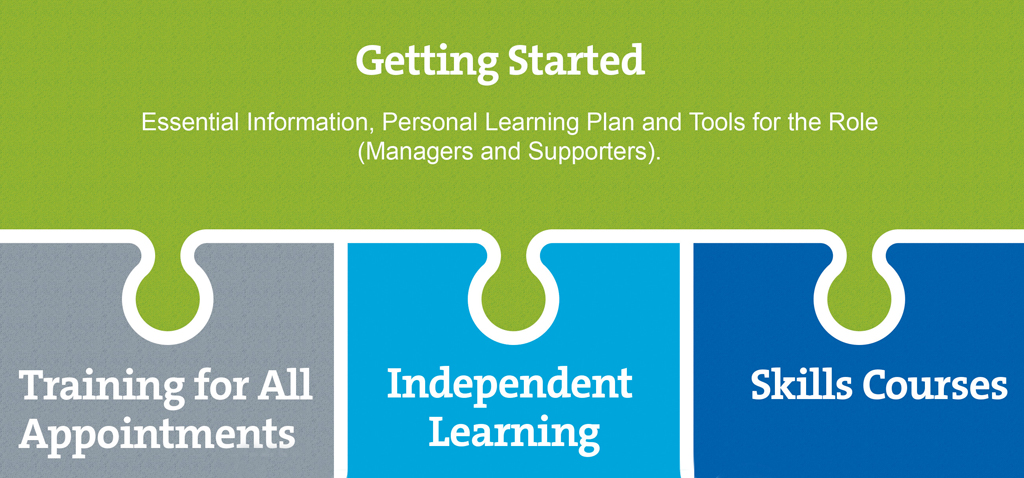 Getting Started

Essential Information, Personal Learning Plan and Tools for the Role (Managers and Supporters).

Training for All Appointments

Independent Learning

Skills Courses